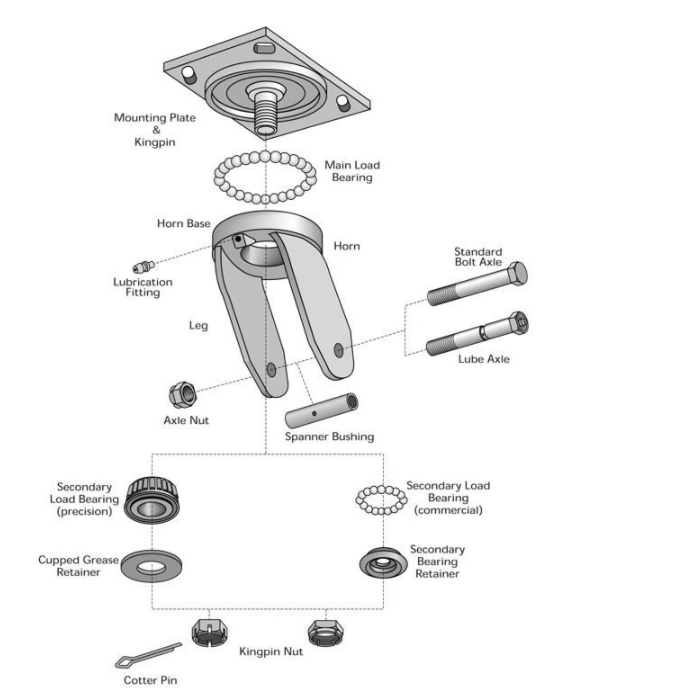 Mounting Plate
&
Kingpin

Main Load
Bearing

Horn Base

Horn

Lubrication
Fitting

Standard
Bolt Axle

Leg

Lube Axle

Axle Nut

Spanner Bushing

Secondary
Load Bearing
(precision)

Secondary Load
Bearing
(commercial)

Cupped Grease
Retainer

Secondary
Bearing
Retainer

Kingpin Nut

Cotter Pin